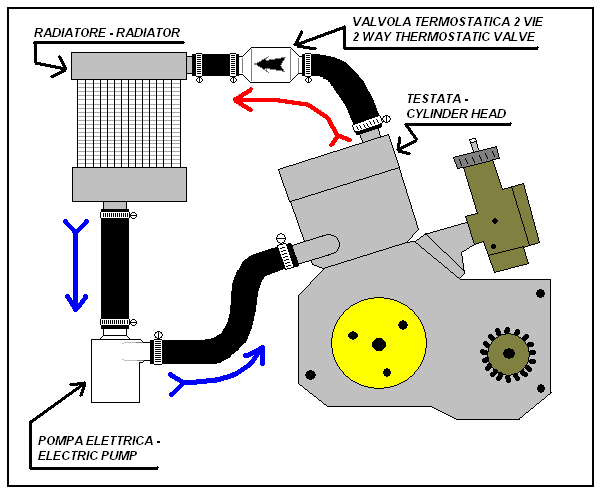 RADIATORE - RADIATOR

VALVOLA TERMOSTATICA 2 VIE
2 WAY THERMOSTATIC VALVE

TESTATA -
CYLINDER HEAD

POMPA ELETTRICA -
ELECTRIC PUMP